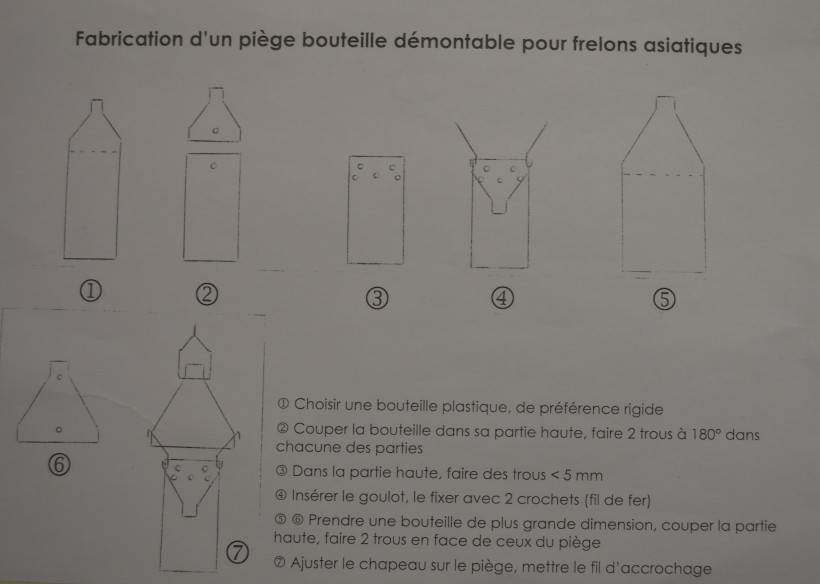 Fabrication d'un piège bouteille démontable pour frelons asiatiques

①

②

③

④

⑤

⑥

⑦

① Choisir une bouteille plastique, de préférence rigide

② Couper la bouteille dans sa partie haute, faire 2 trous à 180° dans chacune des parties

③ Dans la partie haute, faire des trous < 5 mm

④ Insérer le goulot, le fixer avec 2 crochets (fil de fer)

⑤ ⑥ Prendre une bouteille de plus grande dimension, couper la partie haute, faire 2 trous en face de ceux du piège

⑦ Ajuster le chapeau sur le piège, mettre le fil d'accrochage